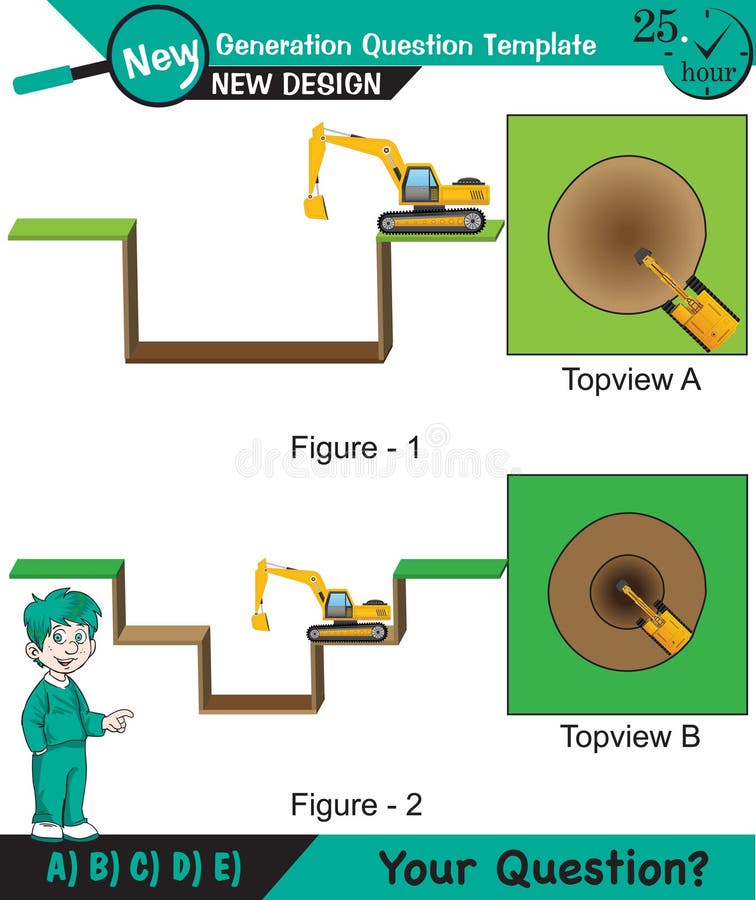 New
Generation Question Template
NEW DESIGN
25. hour

Topview A

Figure - 1

dreamstime

Topview B

Figure - 2

A) B) C) D) E)
Your Question?