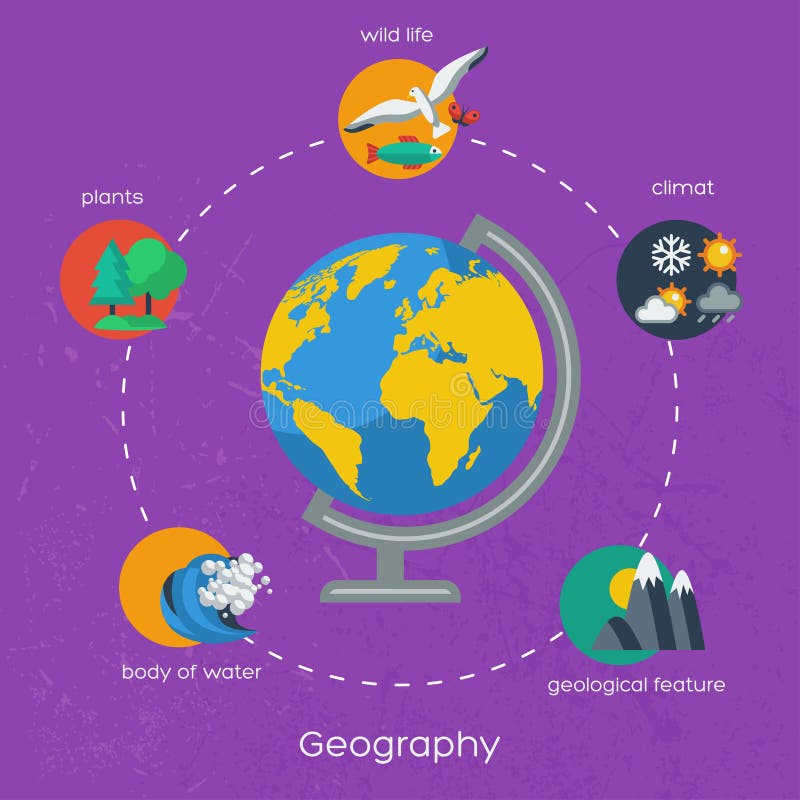 wild life

plants

climat

body of water

geological feature

Geography