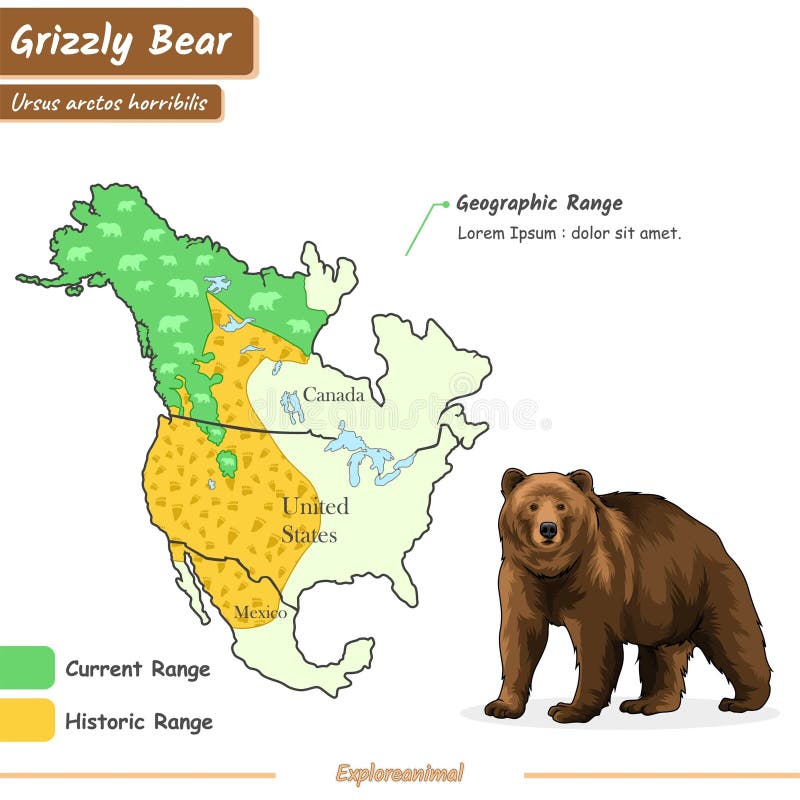 Grizzly Bear

Ursus arctos horribilis

Geographic Range
Lorem Ipsum : dolor sit amet.

Canada

United States

Mexico

dreamstime

Current Range

Historic Range

Exploreanimal