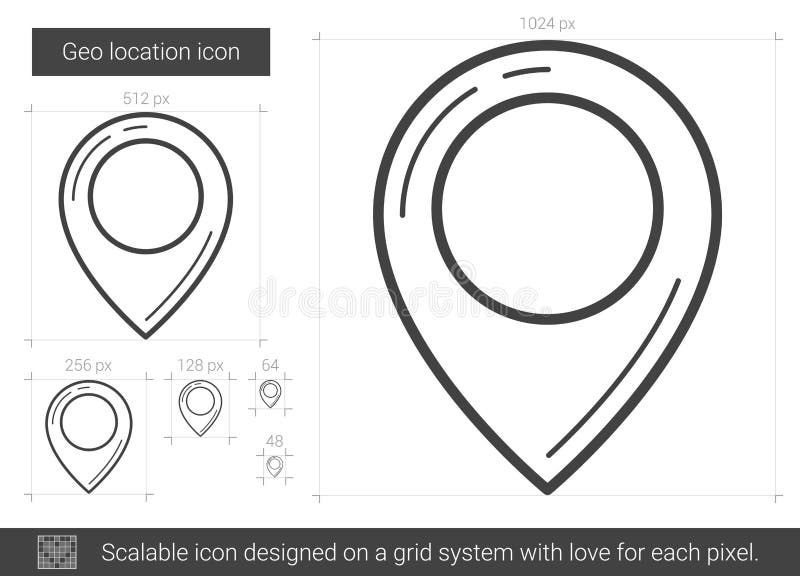 Geo location icon

512 px

256 px

128 px

64

48

1024 px

dreamstime

Scalable icon designed on a grid system with love for each pixel.