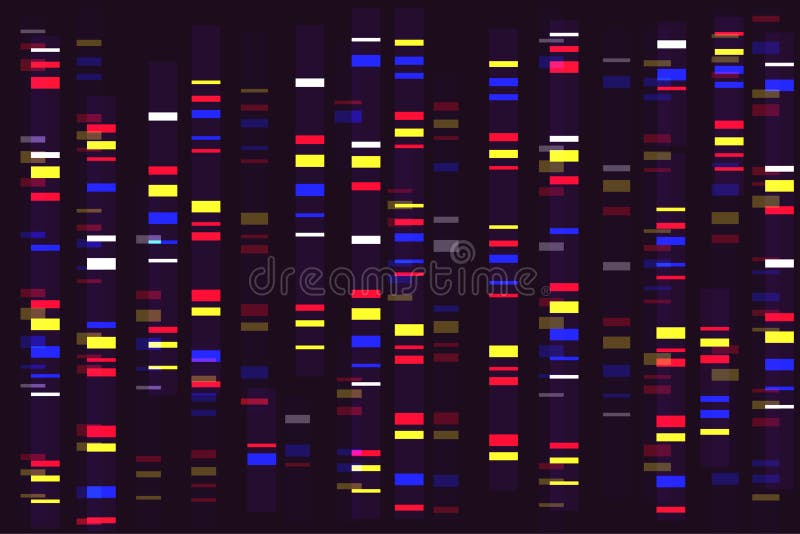 dreamstime