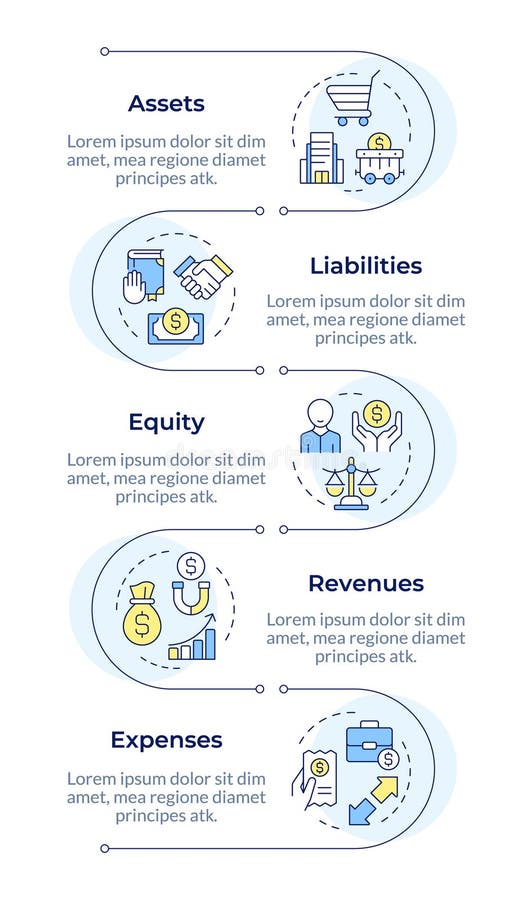 Assets
Lorem ipsum dolor sit dim amet, mea regione diamet principes atk.

Liabilities
Lorem ipsum dolor sit dim amet, mea regione diamet principes atk.

Equity
Lorem ipsum dolor sit dim amet, mea regione diamet principes atk.

Revenues
Lorem ipsum dolor sit dim amet, mea regione diamet principes atk.

Expenses
Lorem ipsum dolor sit dim amet, mea regione diamet principes atk.