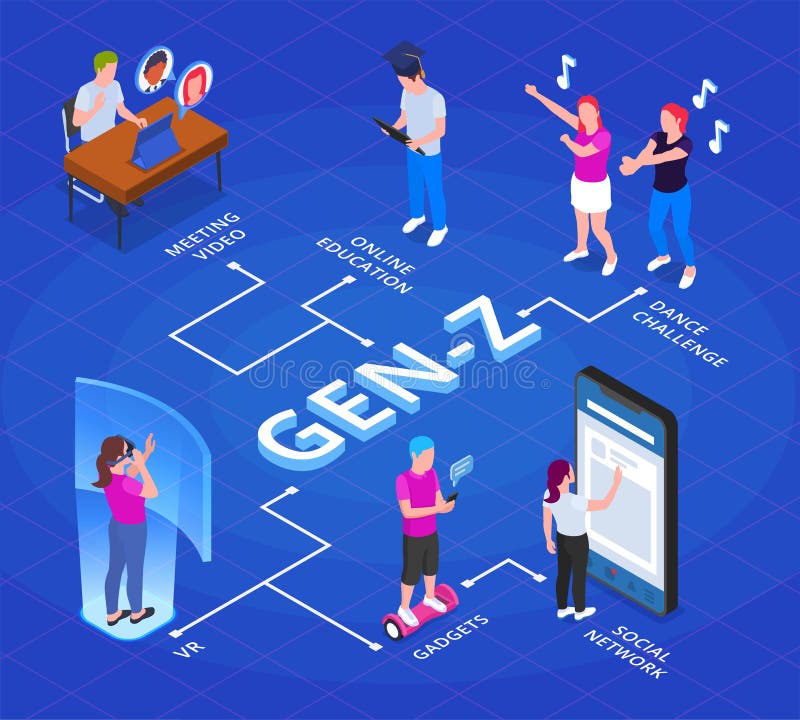 MEETING VIDEO

ONLINE EDUCATION

DANCE CHALLENGE

GEN-Z

dreamstime

VR

GADGETS

SOCIAL NETWORK