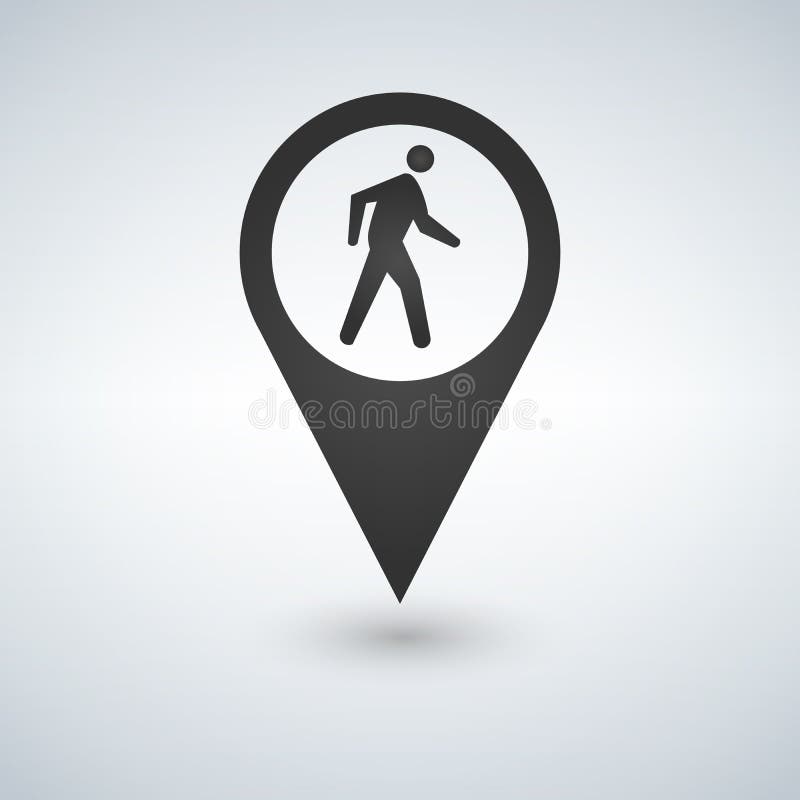 dreamstime