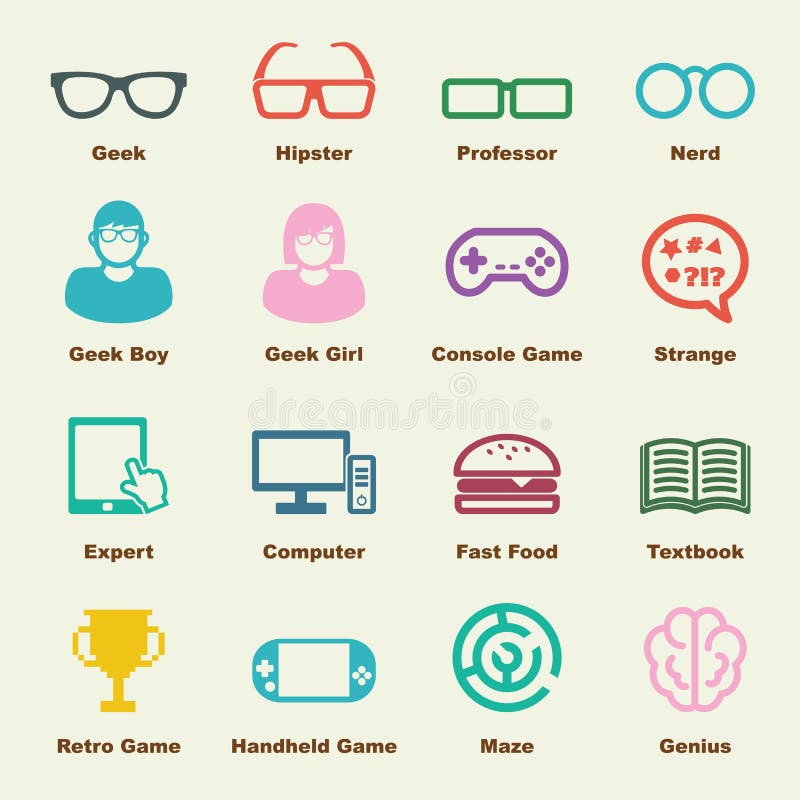 Geek
Hipster
Professor
Nerd

Geek Boy
Geek Girl
Console Game
#
?!?
Strange

dreamstime

Expert
Computer
Fast Food
Textbook

Retro Game
Handheld Game
Maze
Genius