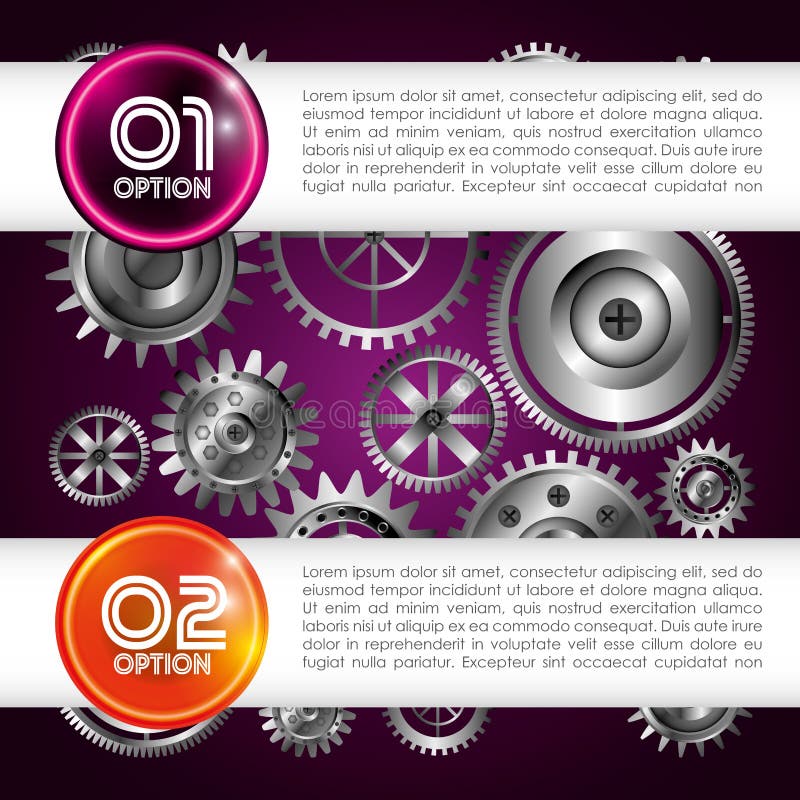 01
OPTION

Lorem ipsum dolor sit amet, consectetur adipiscing elit, sed do eiusmod tempor incididunt ut labore et dolore magna aliqua. Ut enim ad minim veniam, quis nostrud exercitation ullamco laboris nisi ut aliquip ex ea commodo consequat. Duis aute irure dolor in reprehenderit in voluptate velit esse cillum dolore eu fugiat nulla pariatur. Excepteur sint occaecat cupidatat non

dreamstime

02
OPTION

Lorem ipsum dolor sit amet, consectetur adipiscing elit, sed do eiusmod tempor incididunt ut labore et dolore magna aliqua. Ut enim ad minim veniam, quis nostrud exercitation ullamco laboris nisi ut aliquip ex ea commodo consequat. Duis aute irure dolor in reprehenderit in voluptate velit esse cillum dolore eu fugiat nulla pariatur. Excepteur sint occaecat cupidatat non