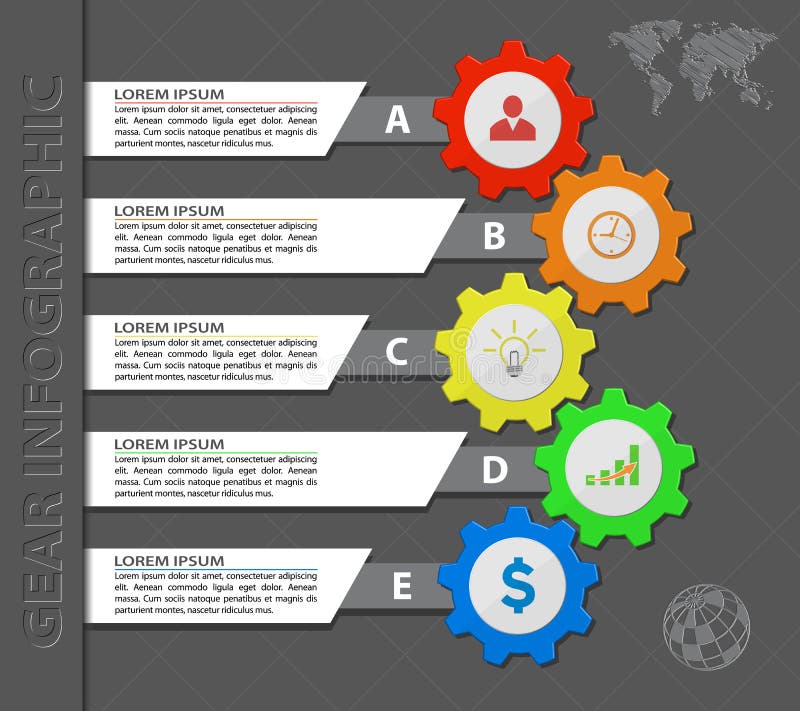 GEAR INFOGRAPHIC

LOREM IPSUM
Lorem ipsum dolor sit amet, consectetuer adipiscing elit. Aenean commodo ligula eget dolor. Aenean massa. Cum sociis natoque penatibus et magnis dis parturient montes, nascetur ridiculus mus.

A

LOREM IPSUM
Lorem ipsum dolor sit amet, consectetuer adipiscing elit. Aenean commodo ligula eget dolor. Aenean massa. Cum sociis natoque penatibus et magnis dis parturient montes, nascetur ridiculus mus.

B

LOREM IPSUM
Lorem ipsum dolor sit amet, consectetuer adipiscing elit. Aenean commodo ligula eget dolor. Aenean massa. Cum sociis natoque penatibus et magnis dis parturient montes, nascetur ridiculus mus.

C

LOREM IPSUM
Lorem ipsum dolor sit amet, consectetuer adipiscing elit. Aenean commodo ligula eget dolor. Aenean massa. Cum sociis natoque penatibus et magnis dis parturient montes, nascetur ridiculus mus.

D

LOREM IPSUM
Lorem ipsum dolor sit amet, consectetuer adipiscing elit. Aenean commodo ligula eget dolor. Aenean massa. Cum sociis natoque penatibus et magnis dis parturient montes, nascetur ridiculus mus.

E

$