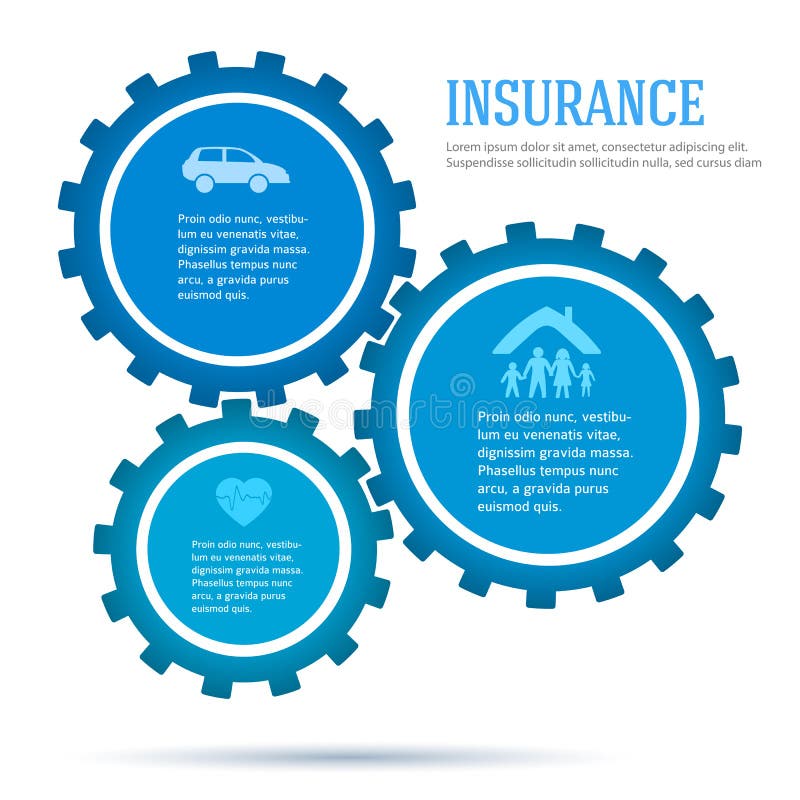 INSURANCE

Lorem ipsum dolor sit amet, consectetur adipiscing elit. Suspendisse sollicitudin sollicitudin nulla, sed cursus diam

Proin odio nunc, vestibulum eu venenatis vitae, dignissim gravida massa. Phasellus tempus nunc arcu, a gravida purus euismod quis.

dreamstime

Proin odio nunc, vestibulum eu venenatis vitae, dignissim gravida massa. Phasellus tempus nunc arcu, a gravida purus euismod quis.

Proin odio nunc, vestibulum eu venenatis vitae, dignissim gravida massa. Phasellus tempus nunc arcu, a gravida purus euismod quis.