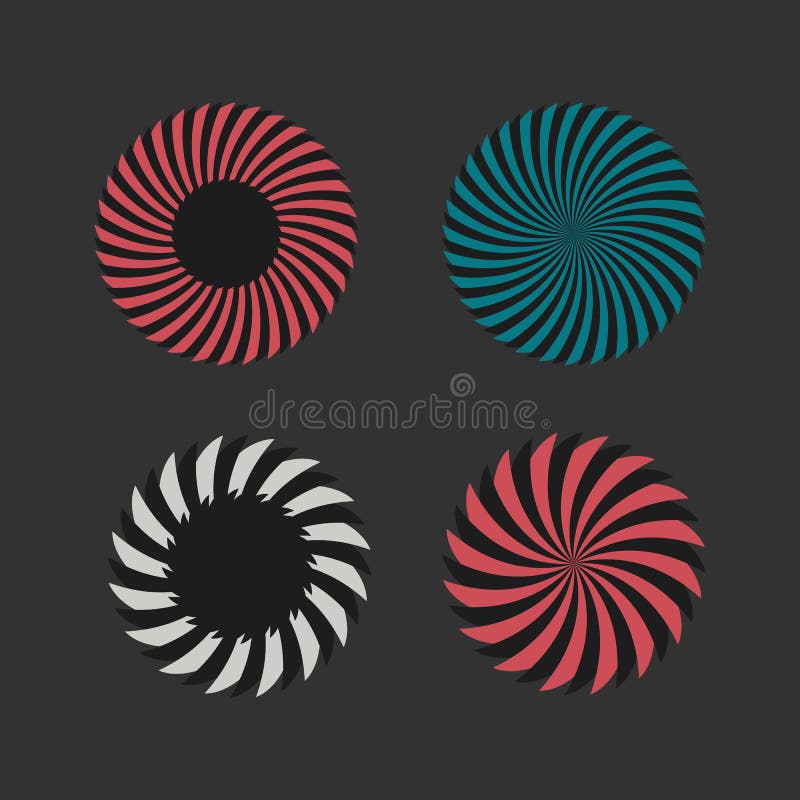 dreamstime®