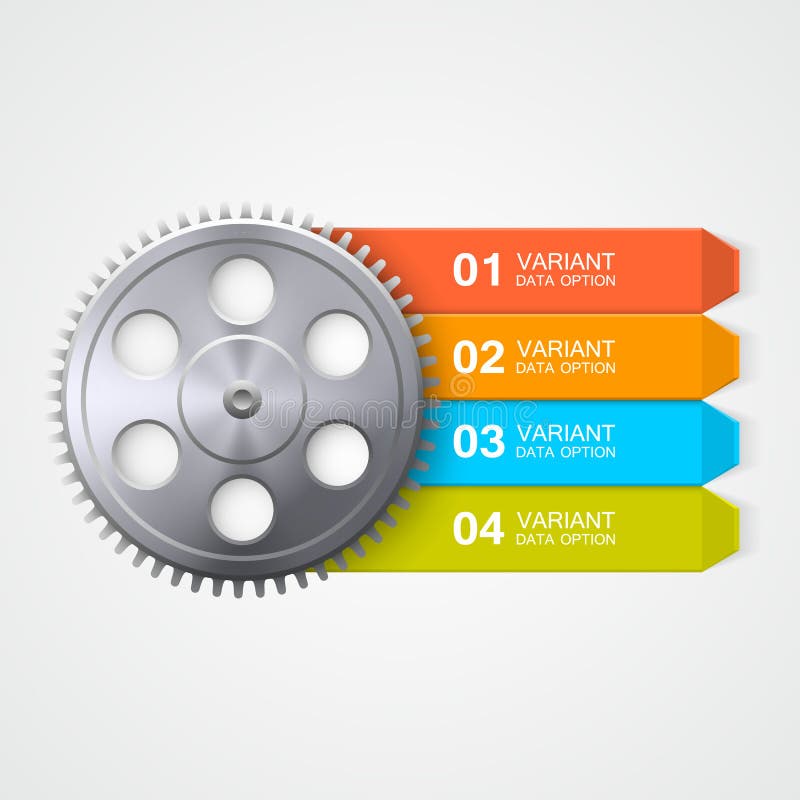 01 VARIANT
DATA OPTION

02 VARIANT
DATA OPTION

03 VARIANT
DATA OPTION

04 VARIANT
DATA OPTION

dreamstime