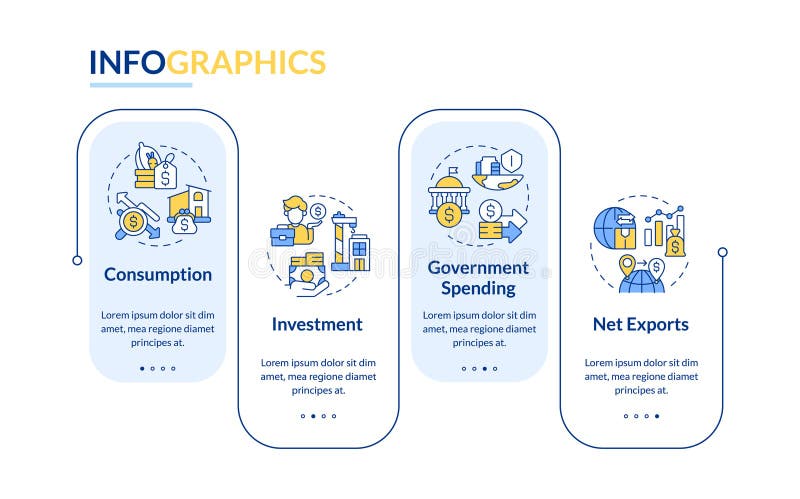 INFOGRAPHICS

Consumption

Lorem ipsum dolor sit dim amet, mea regione diamet principes at.

Investment

Lorem ipsum dolor sit dim amet, mea regione diamet principes at.

Government Spending

Lorem ipsum dolor sit dim amet, mea regione diamet principes at.

Net Exports

Lorem ipsum dolor sit dim amet, mea regione diamet principes at.