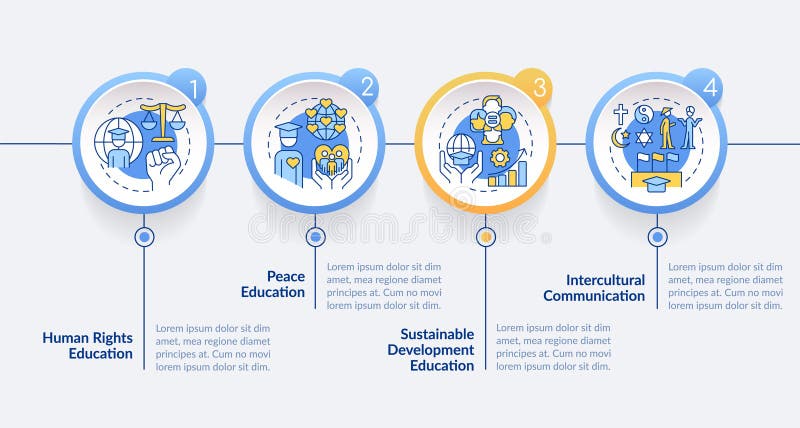 1

2

3

4

dreamstime

Human Rights Education

Lorem ipsum dolor sit dim amet, mea regione diamet principes at. Cum no movi lorem ipsum dolor sit dim.

Peace Education

Lorem ipsum dolor sit dim amet, mea regione diamet principes at. Cum no movi lorem ipsum dolor sit dim.

Sustainable Development Education

Lorem ipsum dolor sit dim amet, mea regione diamet principes at. Cum no movi lorem ipsum dolor sit dim.

Intercultural Communication

Lorem ipsum dolor sit dim amet, mea regione diamet principes at. Cum no movi lorem ipsum dolor sit dim.