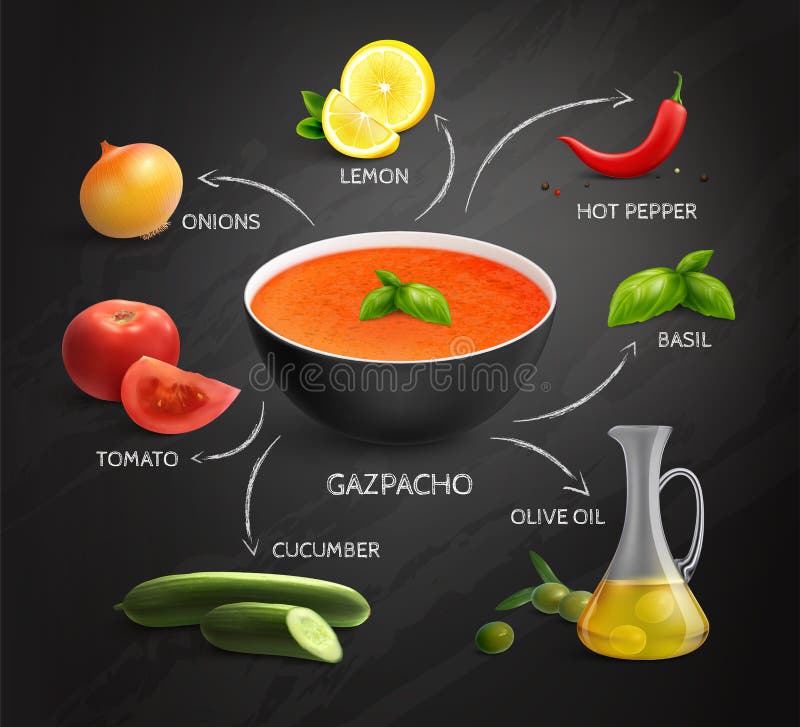 LEMON
ONIONS
HOT PEPPER
BASIL
dreamstime
TOMATO
GAZPACHO
OLIVE OIL
CUCUMBER