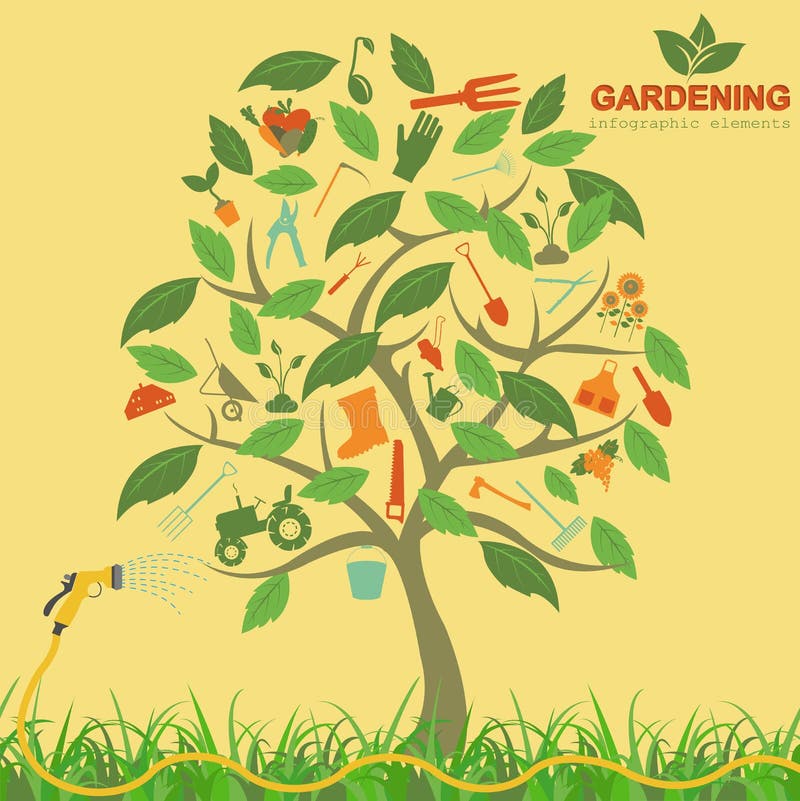 GARDENING
infographic elements