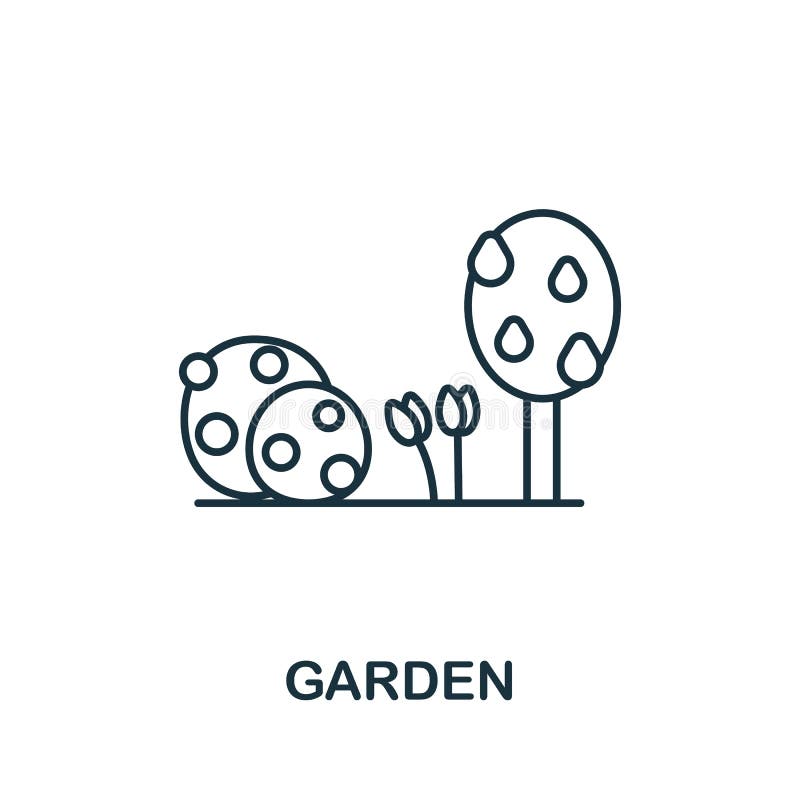 GARDEN