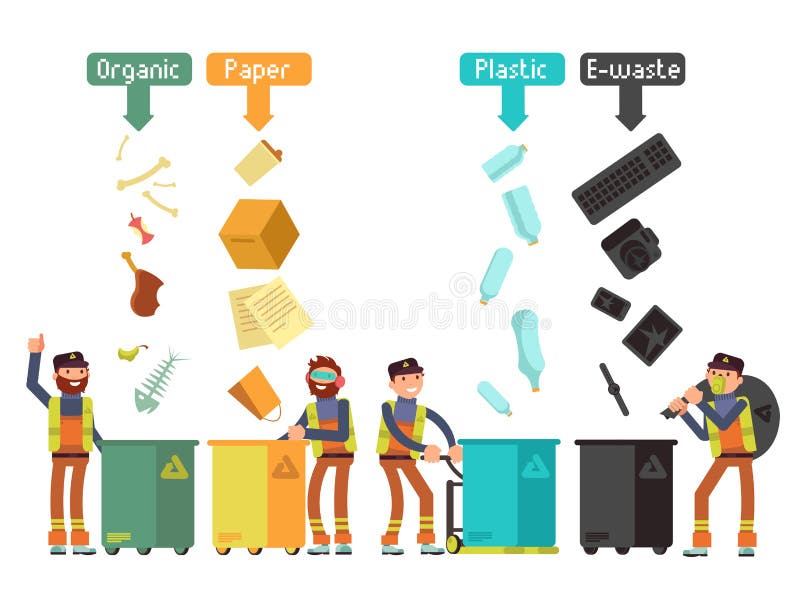 Organic Paper Plastic E-waste

dreamstime