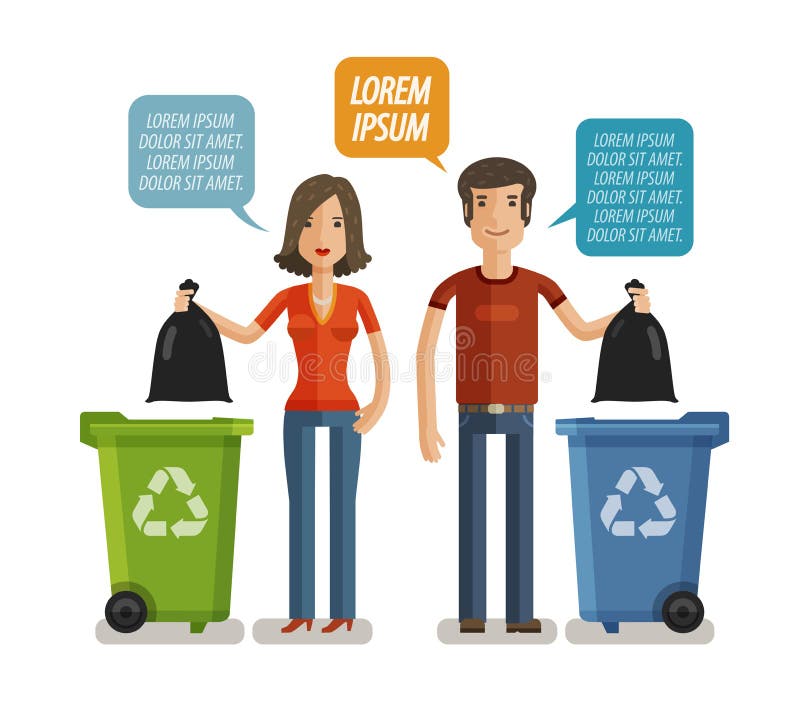 LOREM IPSUM DOLOR SIT AMET. LOREM IPSUM DOLOR SIT AMET.

LOREM IPSUM

LOREM IPSUM DOLOR SIT AMET. LOREM IPSUM DOLOR SIT AMET. LOREM IPSUM DOLOR SIT AMET.

dreamstime