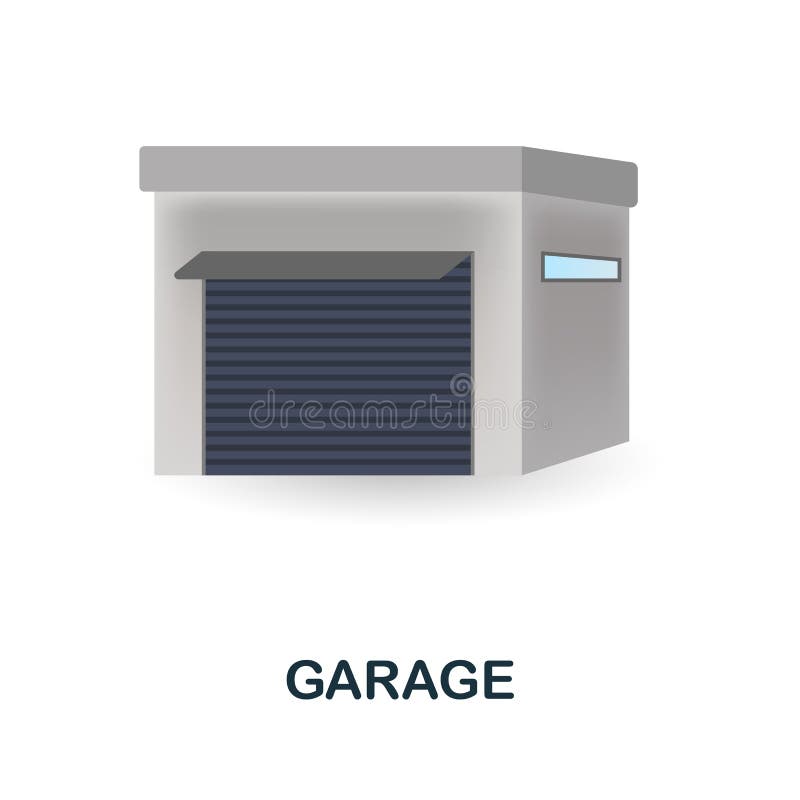 dreamstime

GARAGE