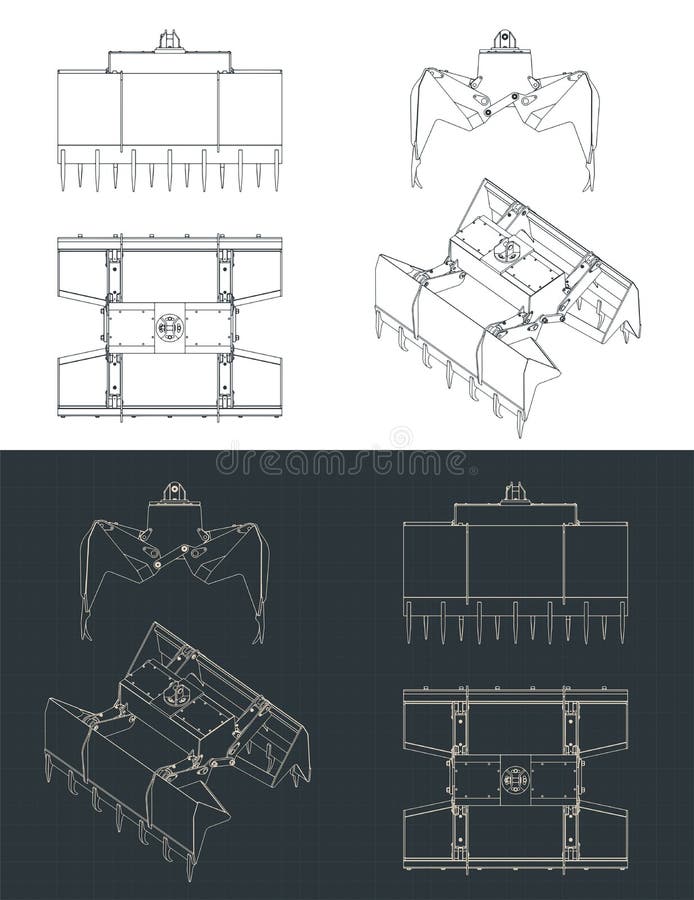 dreamstime