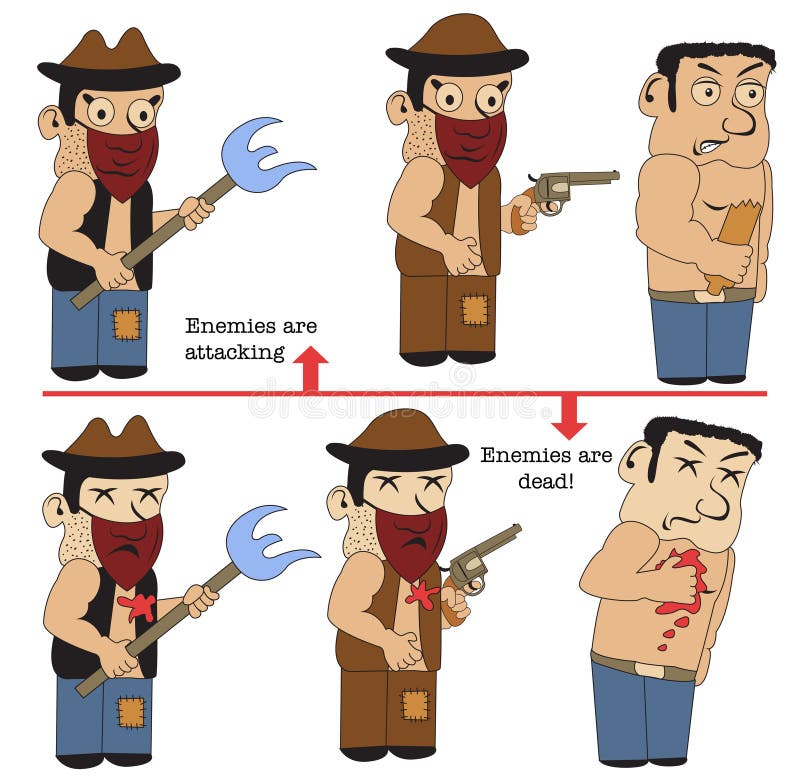 Enemies are attacking

dreamstime

Enemies are dead!