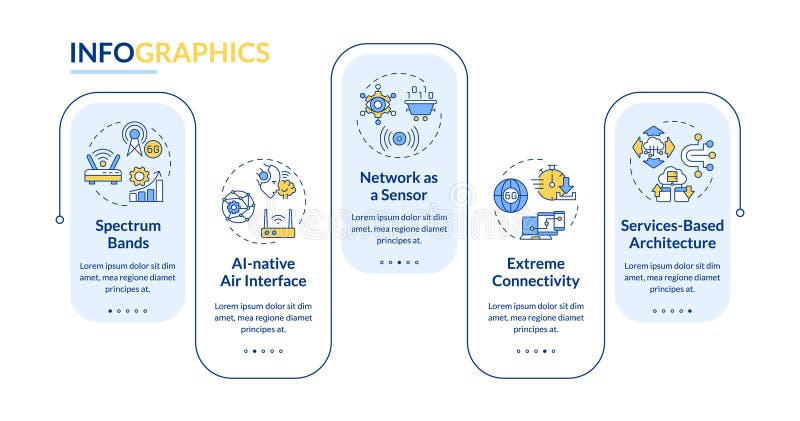 INFOGRAPHICS

6G

Spectrum Bands

Lorem ipsum dolor sit dim amet, mea regione diamet principes at.

AI-native Air Interface

Lorem ipsum dolor sit dim amet, mea regione diamet principes at.

Network as a Sensor

Lorem ipsum dolor sit dim amet, mea regione diamet principes at.

6G

Extreme Connectivity

Lorem ipsum dolor sit dim amet, mea regione diamet principes at.

Services-Based Architecture

Lorem ipsum dolor sit dim amet, mea regione diamet principes at.