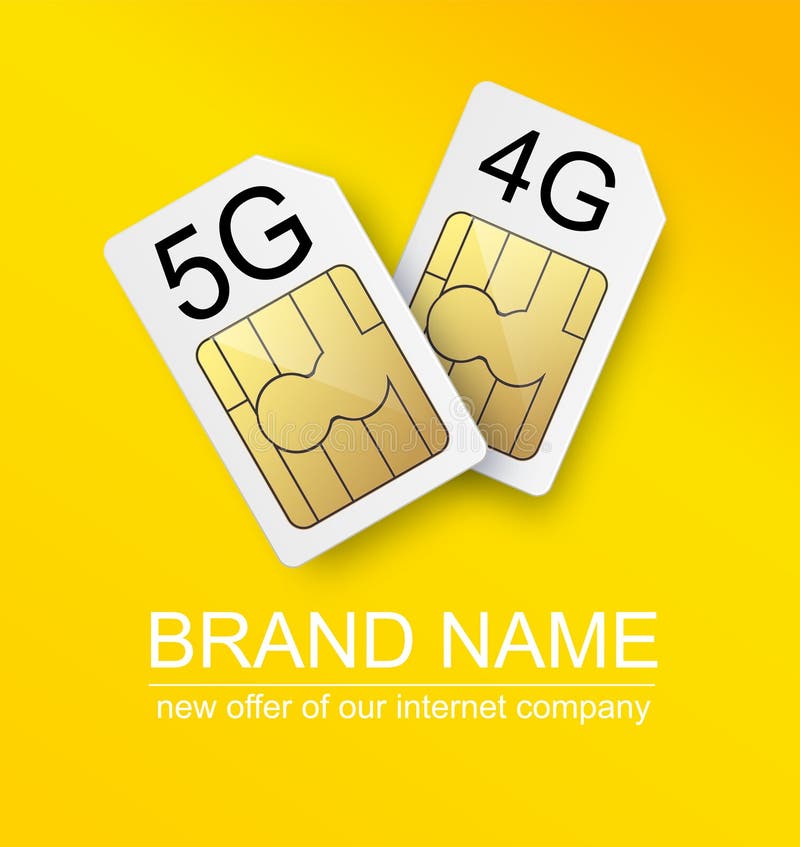 5G

4G

BRAND NAME

new offer of our internet company