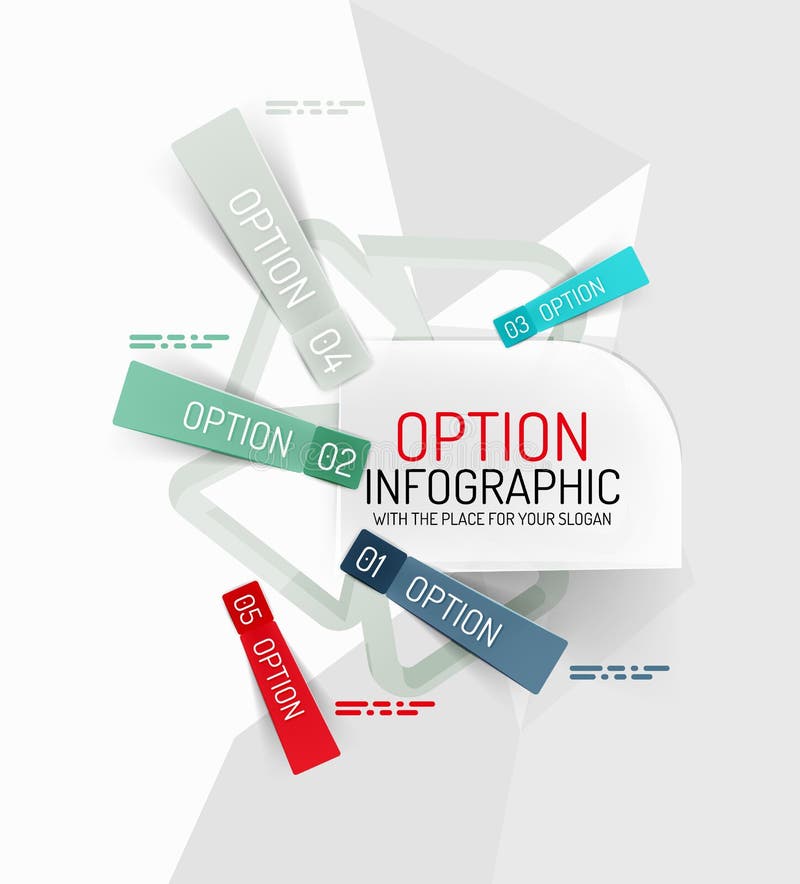 OPTION 04

03 OPTION

OPTION 02

OPTION
INFOGRAPHIC
WITH THE PLACE FOR YOUR SLOGAN

01 OPTION

05 OPTION