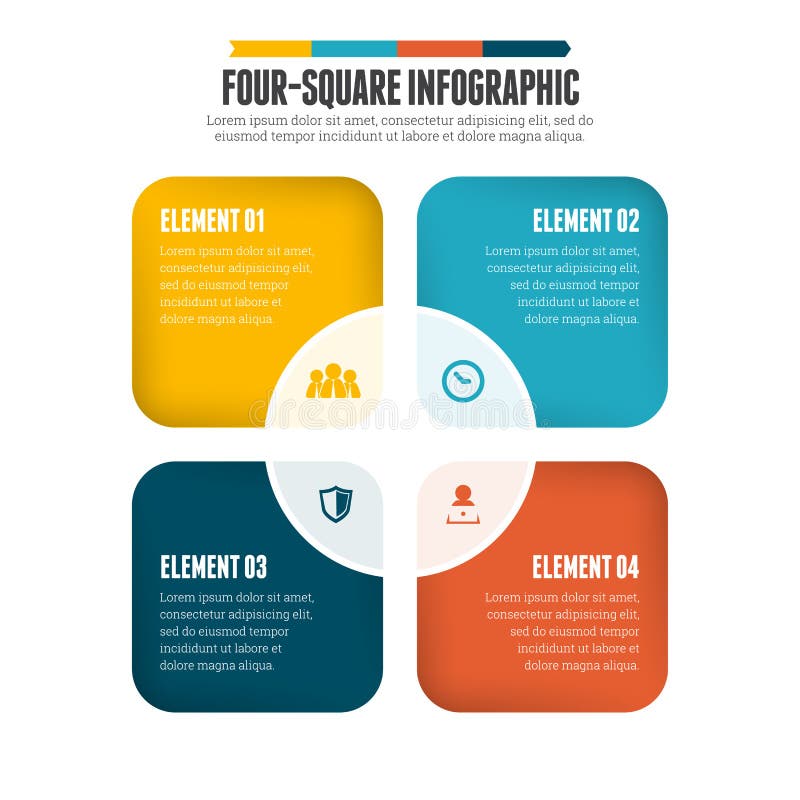 FOUR-SQUARE INFOGRAPHIC
Lorem ipsum dolor sit amet, consectetur adipisicing elit, sed do eiusmod tempor incididunt ut labore et dolore magna aliqua.

ELEMENT 01
Lorem ipsum dolor sit amet, consectetur adipisicing elit, sed do eiusmod tempor incididunt ut labore et dolore magna aliqua.

ELEMENT 02
Lorem ipsum dolor sit amet, consectetur adipisicing elit, sed do eiusmod tempor incididunt ut labore et dolore magna aliqua.

dreamstime

ELEMENT 03
Lorem ipsum dolor sit amet, consectetur adipisicing elit, sed do eiusmod tempor incididunt ut labore et dolore magna aliqua.

ELEMENT 04
Lorem ipsum dolor sit amet, consectetur adipisicing elit, sed do eiusmod tempor incididunt ut labore et dolore magna aliqua.