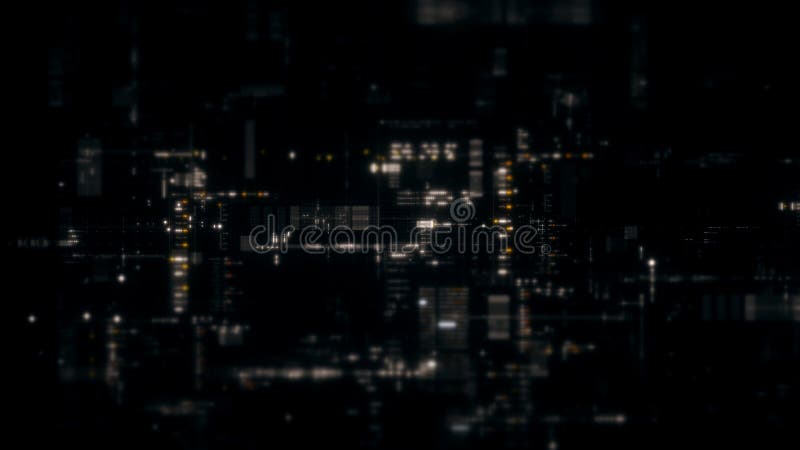 dreamstime