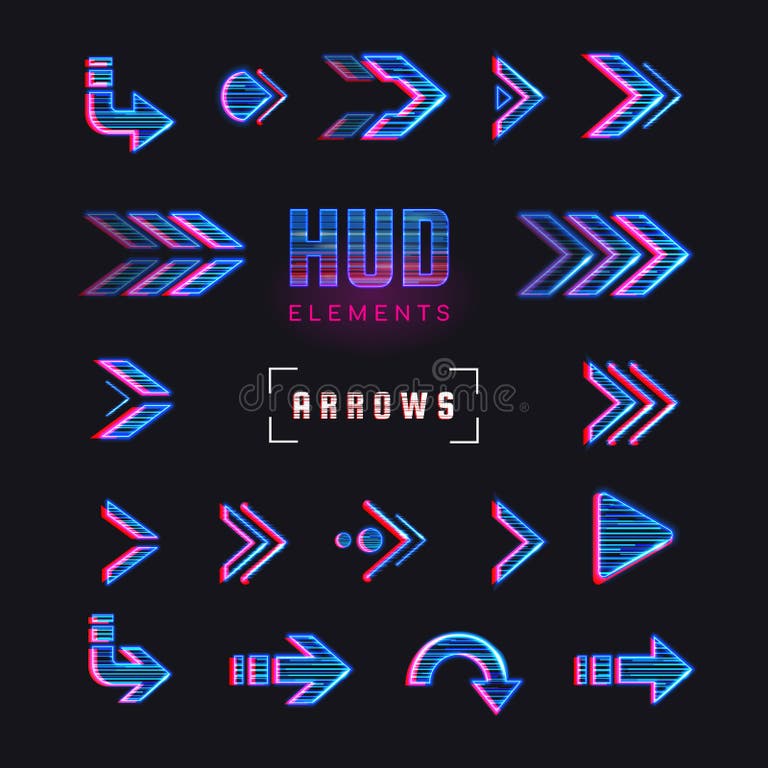 HUD
ELEMENTS

ARROWS

dreamstime