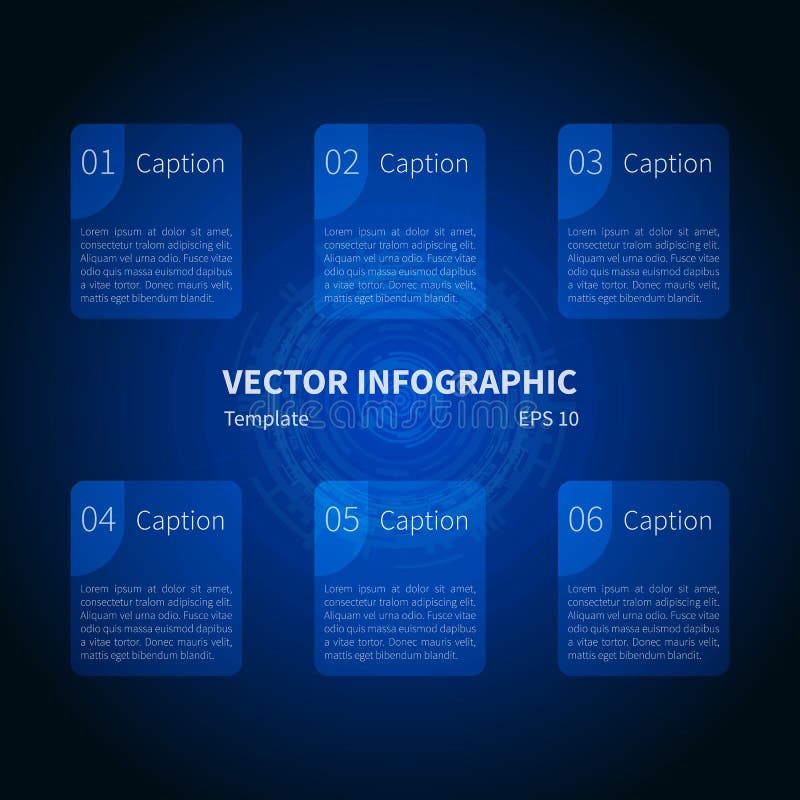 01 Caption

Lorem ipsum at dolor sit amet, consectetur tralom adipiscing elit. Aliquam vel urna odio. Fusce vitae odio quis massa euismod dapibus a vitae tortor. Donec mauris velit, mattis eget bibendum blandit.

02 Caption

Lorem ipsum at dolor sit amet, consectetur tralom adipiscing elit. Aliquam vel urna odio. Fusce vitae odio quis massa euismod dapibus a vitae tortor. Donec mauris velit, mattis eget bibendum blandit.

03 Caption

Lorem ipsum at dolor sit amet, consectetur tralom adipiscing elit. Aliquam vel urna odio. Fusce vitae odio quis massa euismod dapibus a vitae tortor. Donec mauris velit, mattis eget bibendum blandit.

VECTOR INFOGRAPHIC

Template

dreamstime

EPS 10

04 Caption

Lorem ipsum at dolor sit amet, consectetur tralom adipiscing elit. Aliquam vel urna odio. Fusce vitae odio quis massa euismod dapibus a vitae tortor. Donec mauris velit, mattis eget bibendum blandit.

05 Caption

Lorem ipsum at dolor sit amet, consectetur tralom adipiscing elit. Aliquam vel urna odio. Fusce vitae odio quis massa euismod dapibus a vitae tortor. Donec mauris velit, mattis eget bibendum blandit.

06 Caption

Lorem ipsum at dolor sit amet, consectetur tralom adipiscing elit. Aliquam vel urna odio. Fusce vitae odio quis massa euismod dapibus a vitae tortor. Donec mauris velit, mattis eget bibendum blandit.