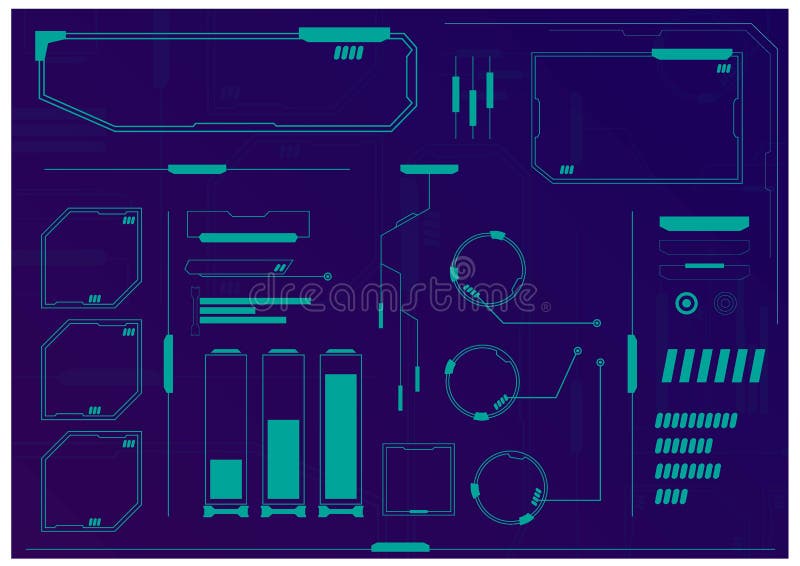 dreamstime