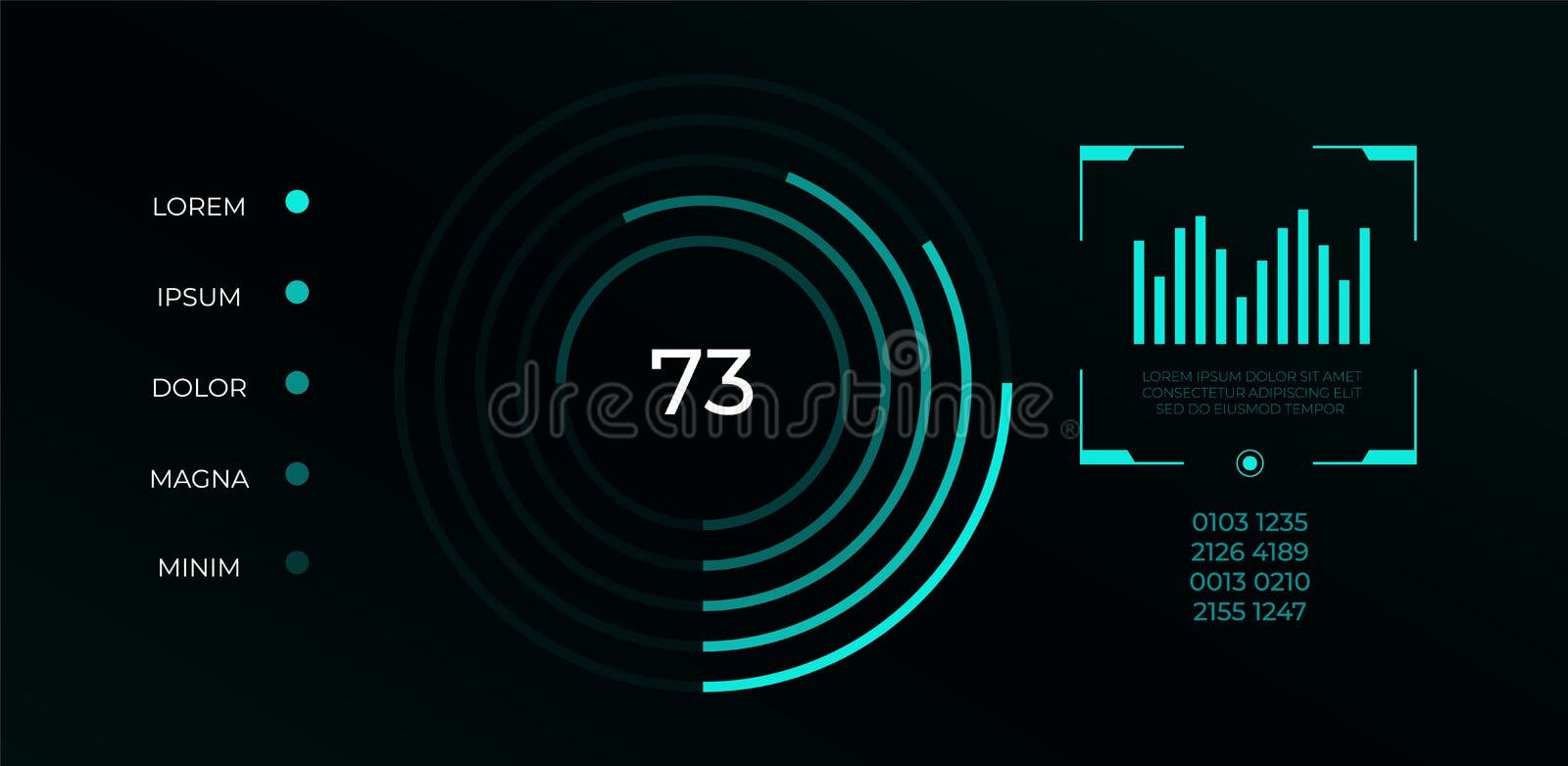 LOREM
IPSUM
DOLOR
MAGNA
MINIM

73

dreamstime®

LOREM IPSUM DOLOR SIT AMET
CONSECTETUR ADIPISCING ELIT
SED DO EIUSMOD TEMPOR

0103 1235
2126 4189
0013 0210
2155 1247