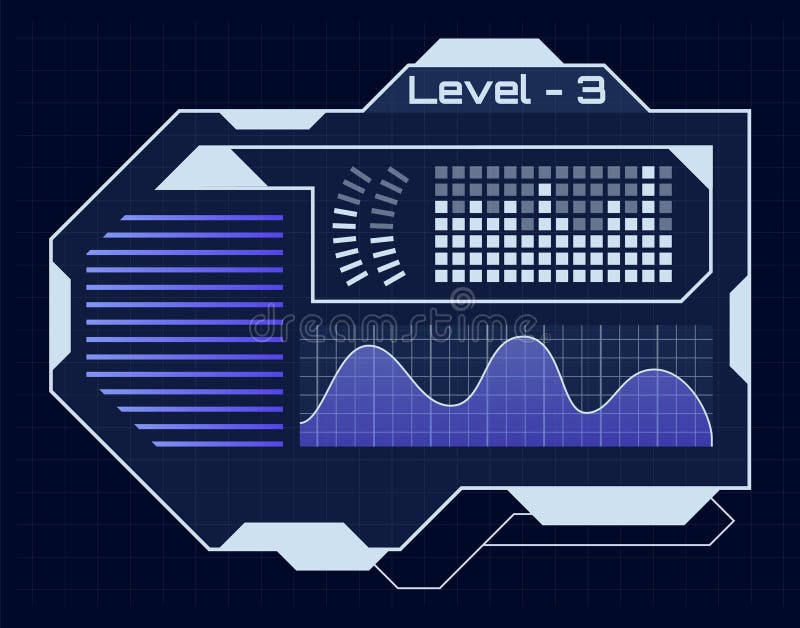 Level - 3

dreamstime