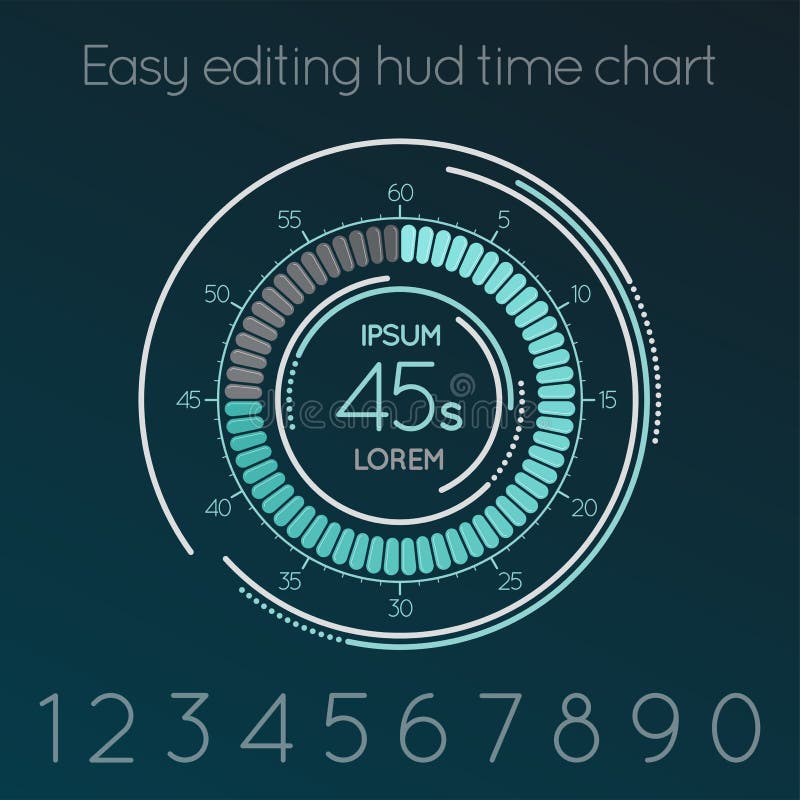 Easy editing hud time chart

60
5
10
15
20
25
30
35
40
45
50
55

IPSUM
45s
LOREM

dreamstime

1 2 3 4 5 6 7 8 9 0