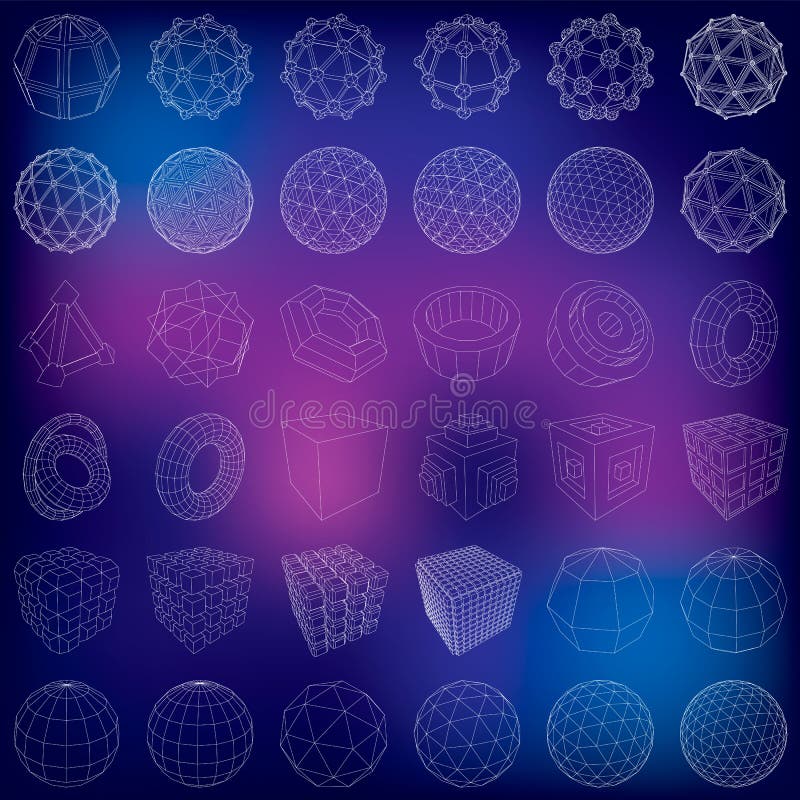 dreamstime