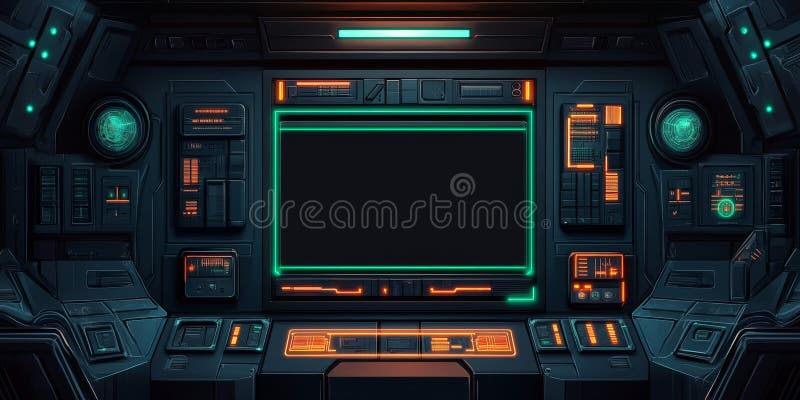 dreamstime