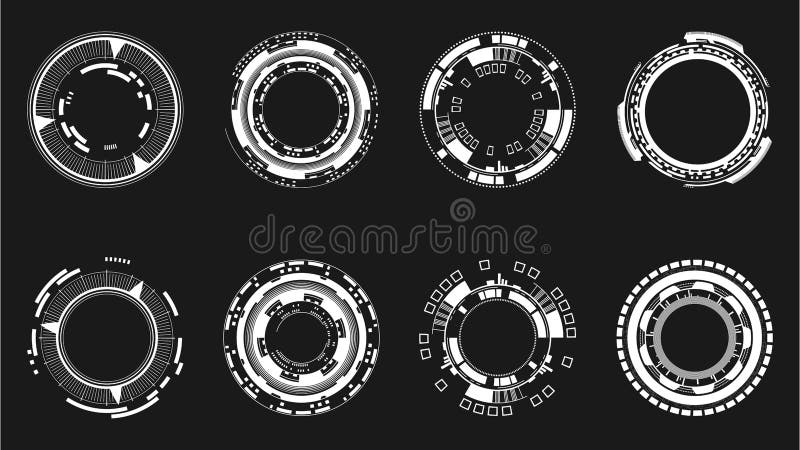 dreamstime®