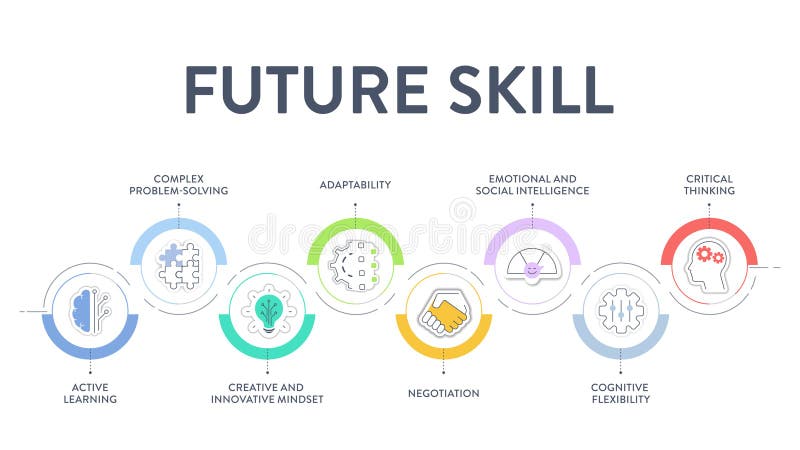 FUTURE SKILL

COMPLEX PROBLEM-SOLVING

ADAPTABILITY

EMOTIONAL AND SOCIAL INTELLIGENCE

CRITICAL THINKING

dreamstime

ACTIVE LEARNING

CREATIVE AND INNOVATIVE MINDSET

NEGOTIATION

COGNITIVE FLEXIBILITY