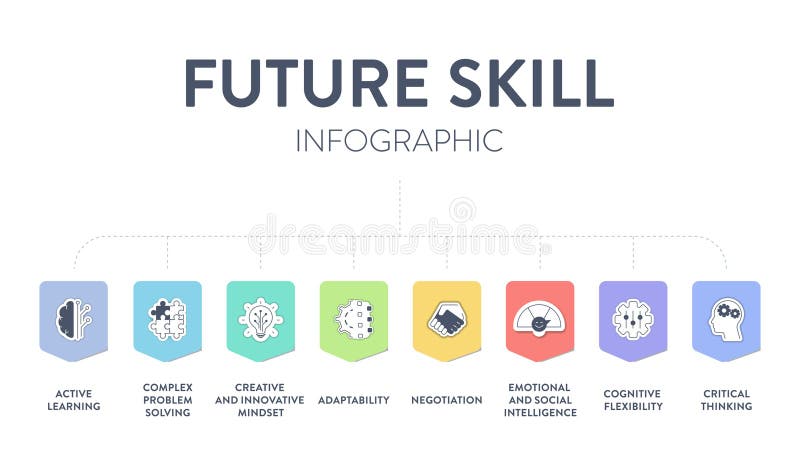 FUTURE SKILL
INFOGRAPHIC

dreamstime

ACTIVE LEARNING

COMPLEX PROBLEM SOLVING

CREATIVE AND INNOVATIVE MINDSET

ADAPTABILITY

NEGOTIATION

EMOTIONAL AND SOCIAL INTELLIGENCE

COGNITIVE FLEXIBILITY

CRITICAL THINKING