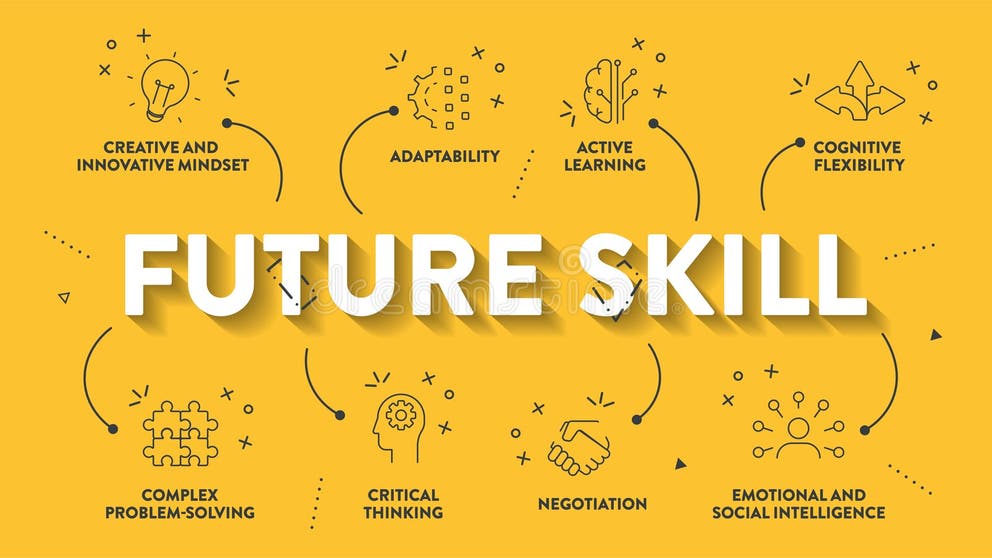 CREATIVE AND INNOVATIVE MINDSET

ADAPTABILITY

ACTIVE LEARNING

COGNITIVE FLEXIBILITY

FUTURE SKILL

COMPLEX PROBLEM-SOLVING

CRITICAL THINKING

NEGOTIATION

EMOTIONAL AND SOCIAL INTELLIGENCE