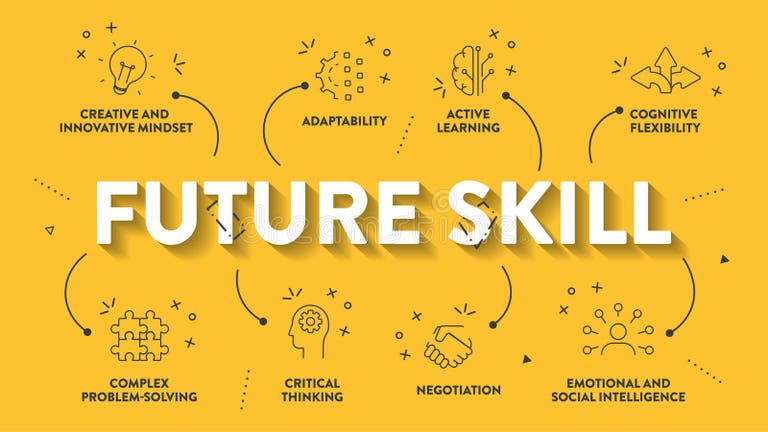 CREATIVE AND INNOVATIVE MINDSET

ADAPTABILITY

ACTIVE LEARNING

COGNITIVE FLEXIBILITY

FUTURE SKILL

COMPLEX PROBLEM-SOLVING

CRITICAL THINKING

NEGOTIATION

EMOTIONAL AND SOCIAL INTELLIGENCE