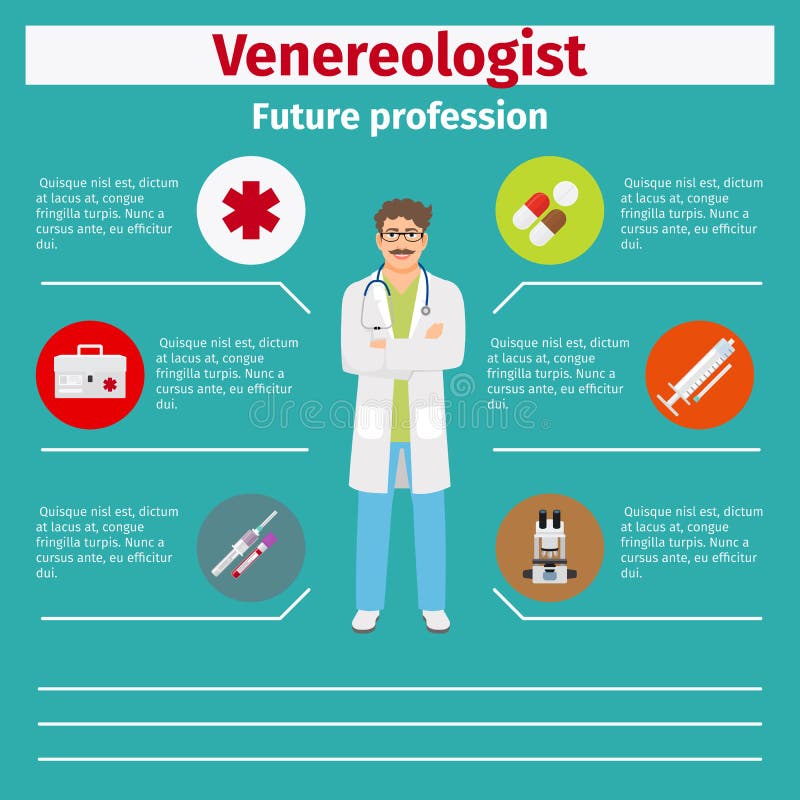 Venereologist

Future profession

Quisque nisl est, dictum at lacus at, congue fringilla turpis. Nunc a cursus ante, eu efficitur dui.

Quisque nisl est, dictum at lacus at, congue fringilla turpis. Nunc a cursus ante, eu efficitur dui.

Quisque nisl est, dictum at lacus at, congue fringilla turpis. Nunc a cursus ante, eu efficitur dui.

Quisque nisl est, dictum at lacus at, congue fringilla turpis. Nunc a cursus ante, eu efficitur dui.

Quisque nisl est, dictum at lacus at, congue fringilla turpis. Nunc a cursus ante, eu efficitur dui.

Quisque nisl est, dictum at lacus at, congue fringilla turpis. Nunc a cursus ante, eu efficitur dui.

dreamstime