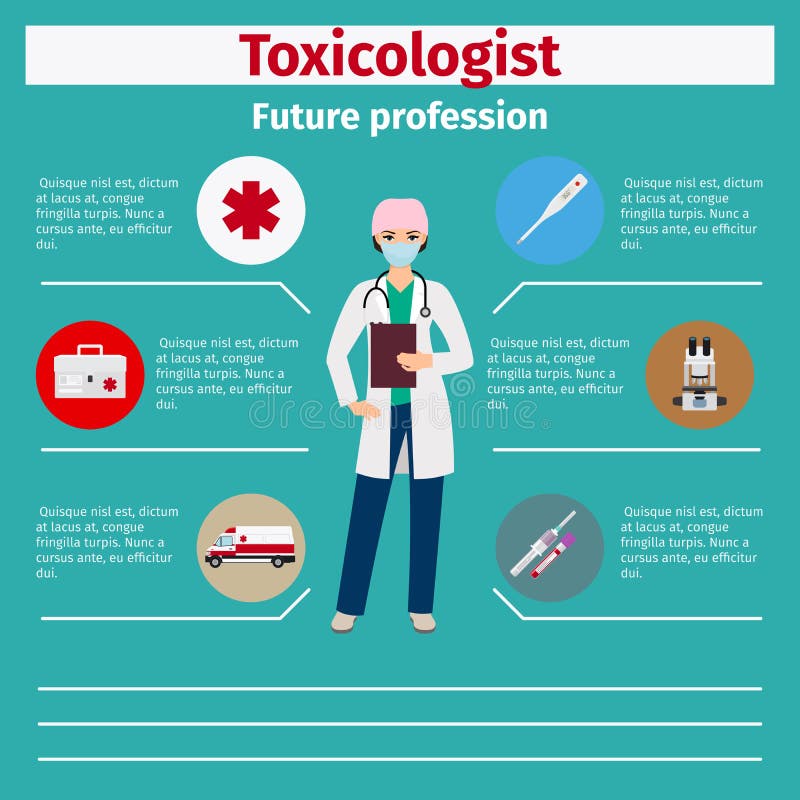 Toxicologist

Future profession

Quisque nisl est, dictum at lacus at, congue fringilla turpis. Nunc a cursus ante, eu efficitur dui.

Quisque nisl est, dictum at lacus at, congue fringilla turpis. Nunc a cursus ante, eu efficitur dui.

Quisque nisl est, dictum at lacus at, congue fringilla turpis. Nunc a cursus ante, eu efficitur dui.

Quisque nisl est, dictum at lacus at, congue fringilla turpis. Nunc a cursus ante, eu efficitur dui.

Quisque nisl est, dictum at lacus at, congue fringilla turpis. Nunc a cursus ante, eu efficitur dui.

Quisque nisl est, dictum at lacus at, congue fringilla turpis. Nunc a cursus ante, eu efficitur dui.

dreamstime