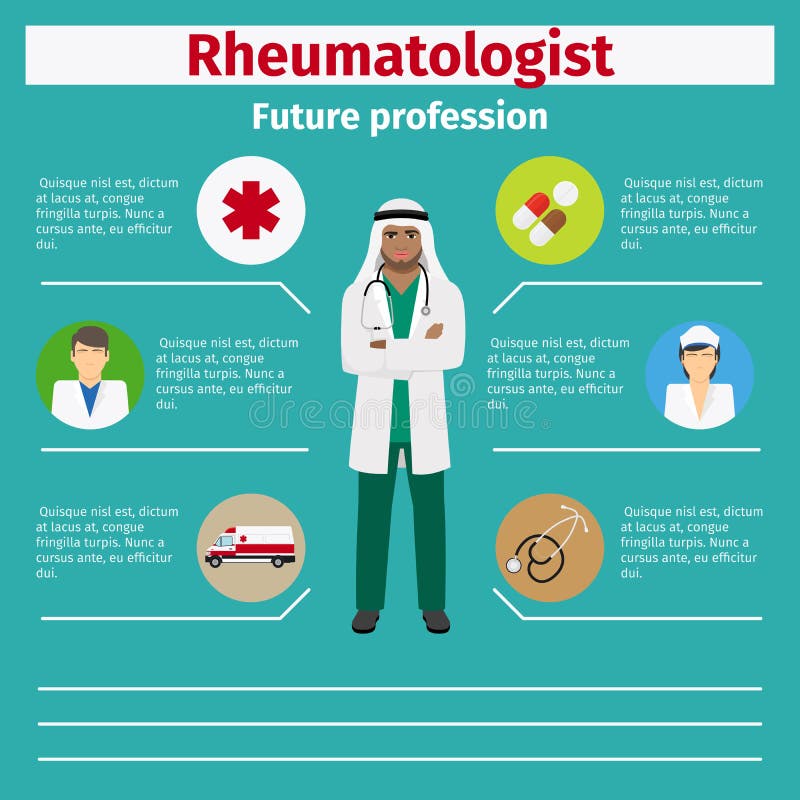 Rheumatologist

Future profession

Quisque nisl est, dictum at lacus at, congue fringilla turpis. Nunc a cursus ante, eu efficitur dui.

Quisque nisl est, dictum at lacus at, congue fringilla turpis. Nunc a cursus ante, eu efficitur dui.

Quisque nisl est, dictum at lacus at, congue fringilla turpis. Nunc a cursus ante, eu efficitur dui.

Quisque nisl est, dictum at lacus at, congue fringilla turpis. Nunc a cursus ante, eu efficitur dui.

Quisque nisl est, dictum at lacus at, congue fringilla turpis. Nunc a cursus ante, eu efficitur dui.

Quisque nisl est, dictum at lacus at, congue fringilla turpis. Nunc a cursus ante, eu efficitur dui.

dreamstime