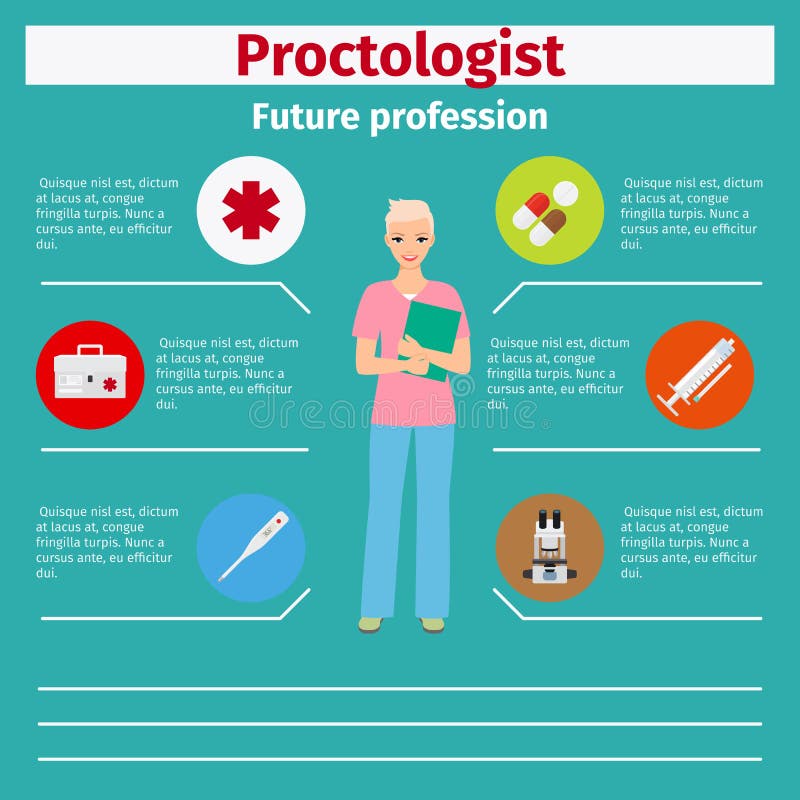 Proctologist

Future profession

Quisque nisl est, dictum at lacus at, congue fringilla turpis. Nunc a cursus ante, eu efficitur dui.

Quisque nisl est, dictum at lacus at, congue fringilla turpis. Nunc a cursus ante, eu efficitur dui.

Quisque nisl est, dictum at lacus at, congue fringilla turpis. Nunc a cursus ante, eu efficitur dui.

Quisque nisl est, dictum at lacus at, congue fringilla turpis. Nunc a cursus ante, eu efficitur dui.

Quisque nisl est, dictum at lacus at, congue fringilla turpis. Nunc a cursus ante, eu efficitur dui.

Quisque nisl est, dictum at lacus at, congue fringilla turpis. Nunc a cursus ante, eu efficitur dui.

dreamstime