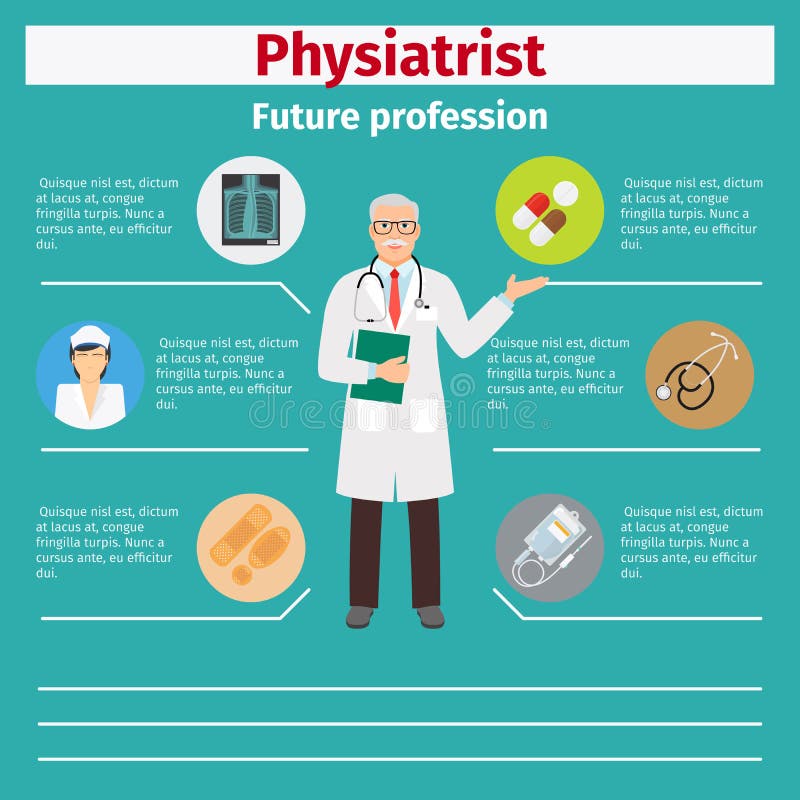 Physiatrist

Future profession

Quisque nisl est, dictum at lacus at, congue fringilla turpis. Nunc a cursus ante, eu efficitur dui.

Quisque nisl est, dictum at lacus at, congue fringilla turpis. Nunc a cursus ante, eu efficitur dui.

Quisque nisl est, dictum at lacus at, congue fringilla turpis. Nunc a cursus ante, eu efficitur dui.

Quisque nisl est, dictum at lacus at, congue fringilla turpis. Nunc a cursus ante, eu efficitur dui.

Quisque nisl est, dictum at lacus at, congue fringilla turpis. Nunc a cursus ante, eu efficitur dui.

Quisque nisl est, dictum at lacus at, congue fringilla turpis. Nunc a cursus ante, eu efficitur dui.

dreamstime