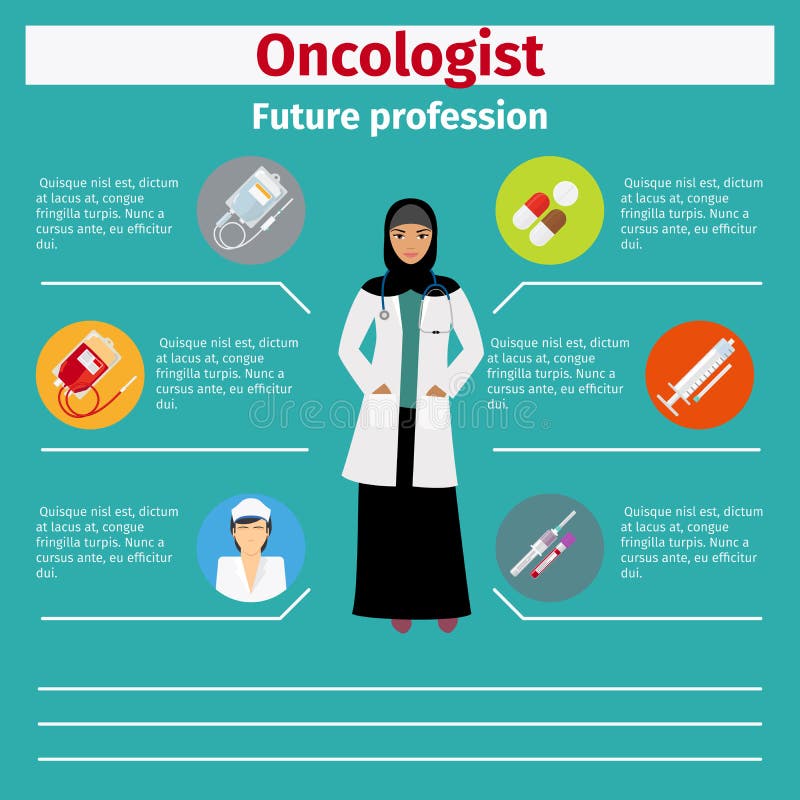 Oncologist

Future profession

Quisque nisl est, dictum at lacus at, congue fringilla turpis. Nunc a cursus ante, eu efficitur dui.

Quisque nisl est, dictum at lacus at, congue fringilla turpis. Nunc a cursus ante, eu efficitur dui.

Quisque nisl est, dictum at lacus at, congue fringilla turpis. Nunc a cursus ante, eu efficitur dui.

Quisque nisl est, dictum at lacus at, congue fringilla turpis. Nunc a cursus ante, eu efficitur dui.

Quisque nisl est, dictum at lacus at, congue fringilla turpis. Nunc a cursus ante, eu efficitur dui.

Quisque nisl est, dictum at lacus at, congue fringilla turpis. Nunc a cursus ante, eu efficitur dui.

dreamstime