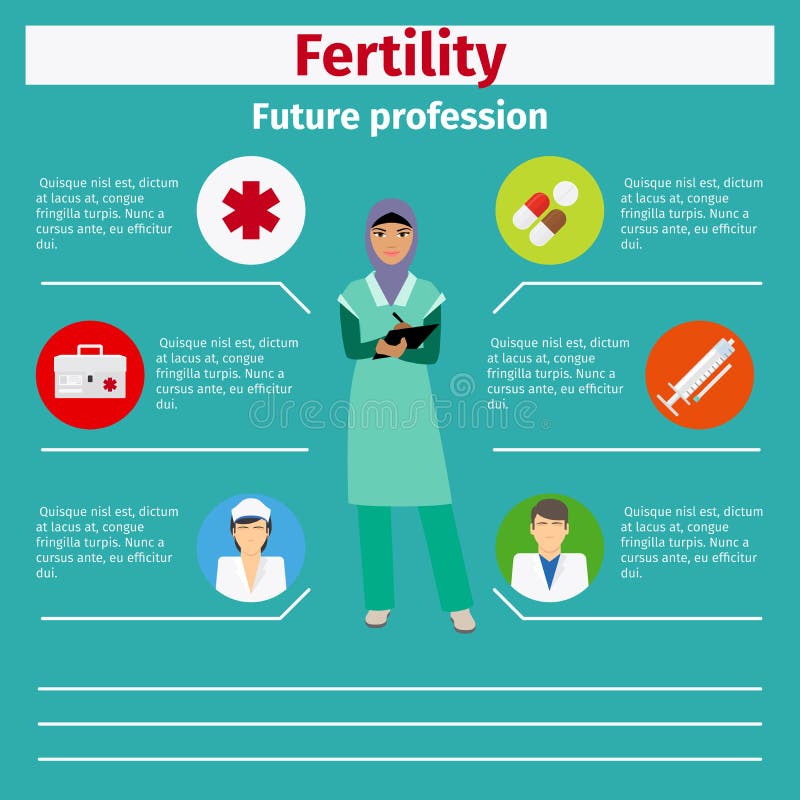 Fertility

Future profession

Quisque nisl est, dictum at lacus at, congue fringilla turpis. Nunc a cursus ante, eu efficitur dui.

Quisque nisl est, dictum at lacus at, congue fringilla turpis. Nunc a cursus ante, eu efficitur dui.

Quisque nisl est, dictum at lacus at, congue fringilla turpis. Nunc a cursus ante, eu efficitur dui.

Quisque nisl est, dictum at lacus at, congue fringilla turpis. Nunc a cursus ante, eu efficitur dui.

Quisque nisl est, dictum at lacus at, congue fringilla turpis. Nunc a cursus ante, eu efficitur dui.

Quisque nisl est, dictum at lacus at, congue fringilla turpis. Nunc a cursus ante, eu efficitur dui.

dreamstime