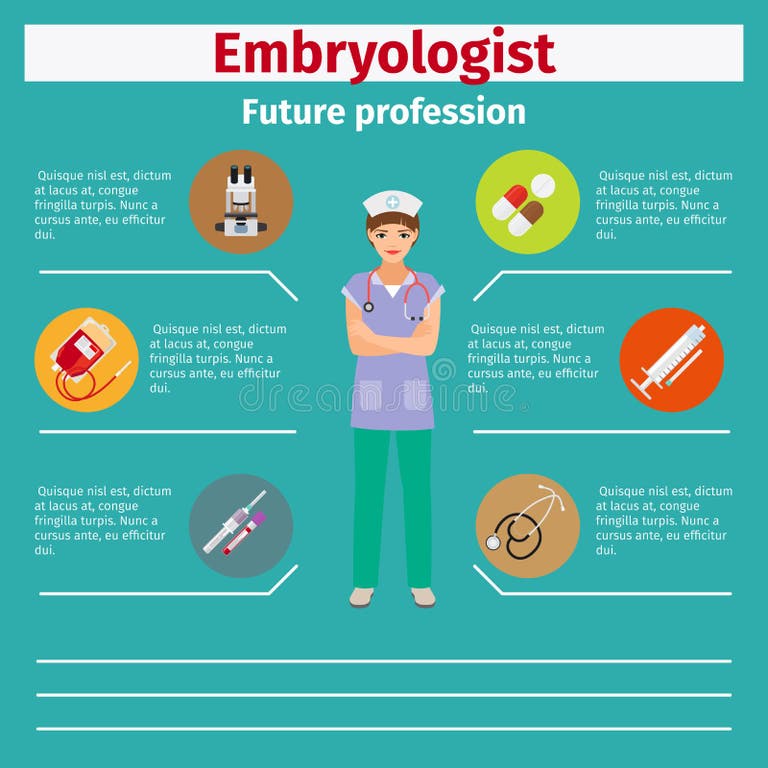 Embryologist

Future profession

Quisque nisl est, dictum at lacus at, congue fringilla turpis. Nunc a cursus ante, eu efficitur dui.

Quisque nisl est, dictum at lacus at, congue fringilla turpis. Nunc a cursus ante, eu efficitur dui.

Quisque nisl est, dictum at lacus at, congue fringilla turpis. Nunc a cursus ante, eu efficitur dui.

Quisque nisl est, dictum at lacus at, congue fringilla turpis. Nunc a cursus ante, eu efficitur dui.

Quisque nisl est, dictum at lacus at, congue fringilla turpis. Nunc a cursus ante, eu efficitur dui.

Quisque nisl est, dictum at lacus at, congue fringilla turpis. Nunc a cursus ante, eu efficitur dui.

dreamstime